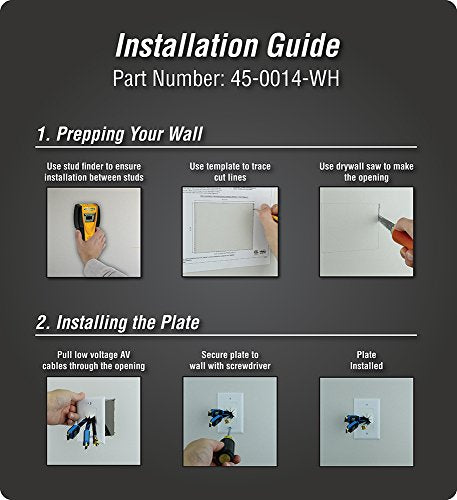 Installation Guide
Part Number: 45-0014-WH

1. Prepping Your Wall

Use stud finder to ensure installation between studs

Use template to trace cut lines

Use drywall saw to make the opening

2. Installing the Plate

Pull low voltage AV cables through the opening

Secure plate to wall with screwdriver

Plate Installed