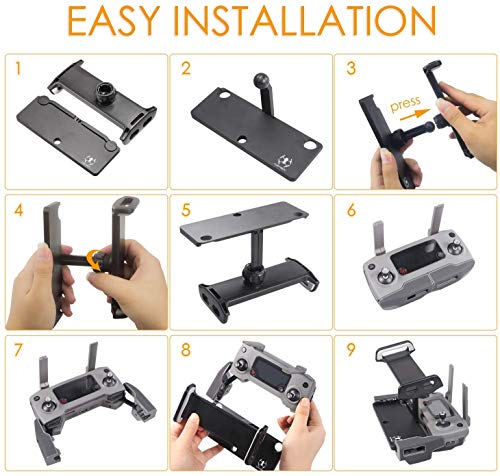 EASY INSTALLATION

1

2

3

press

4

5

6

7

8

9