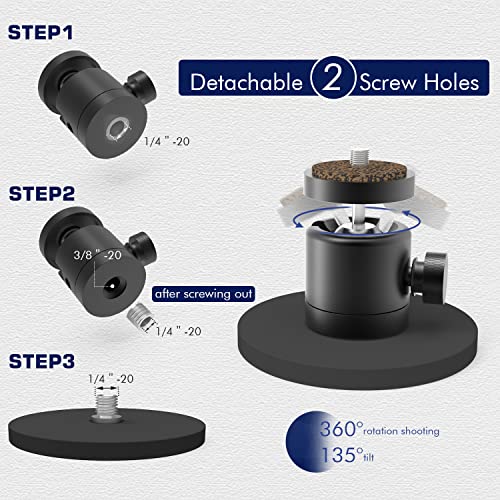 STEP1

1/4 " -20

Detachable 2 Screw Holes

STEP2

3/8 " -20

after screwing out

1/4 " -20

STEP3

1/4 " -20

360° rotation shooting
135° tilt